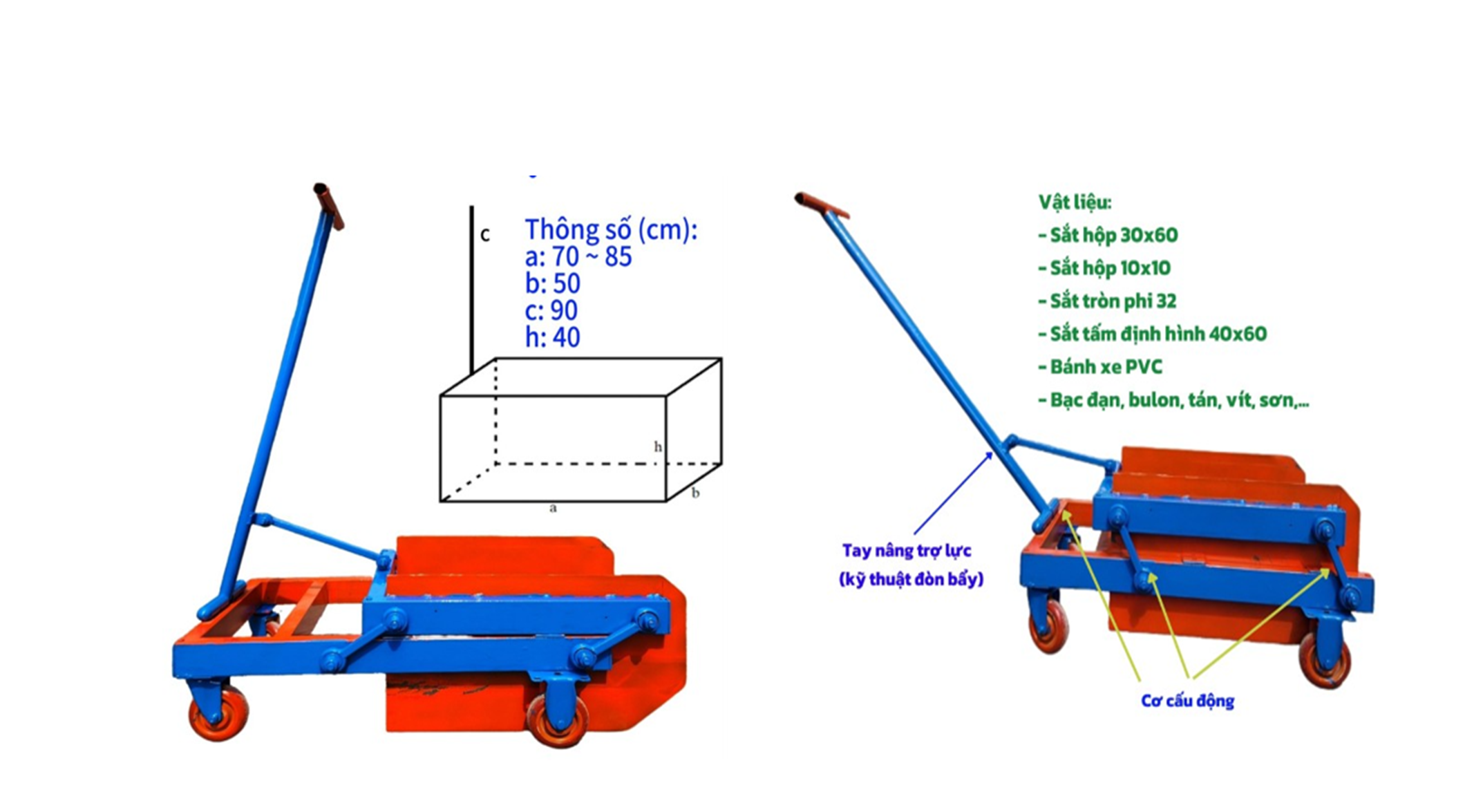 c

Thông số (cm):
a: 70 ~ 85
b: 50
c: 90
h: 40

h
b
a

Vật liệu:
- Sắt hộp 30x60
- Sắt hộp 10x10
- Sắt tròn phi 32
- Sắt tấm định hình 40x60
- Bánh xe PVC
- Bạc đạn, bulon, tán, vít, sơn,...

Tay nâng trợ lực
(kỹ thuật đòn bẩy)

Cơ cấu động